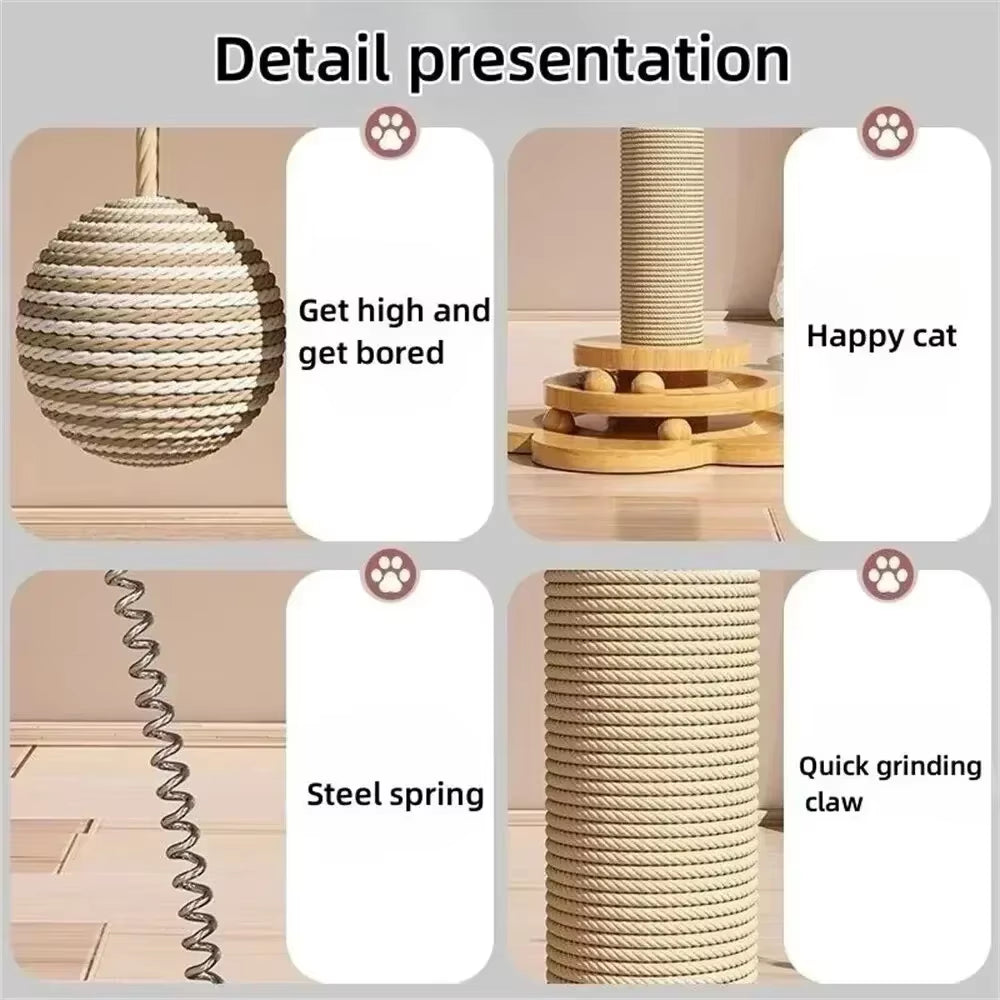 Detail presentation

Get high and get bored

Happy cat

Steel spring

Quick grinding claw