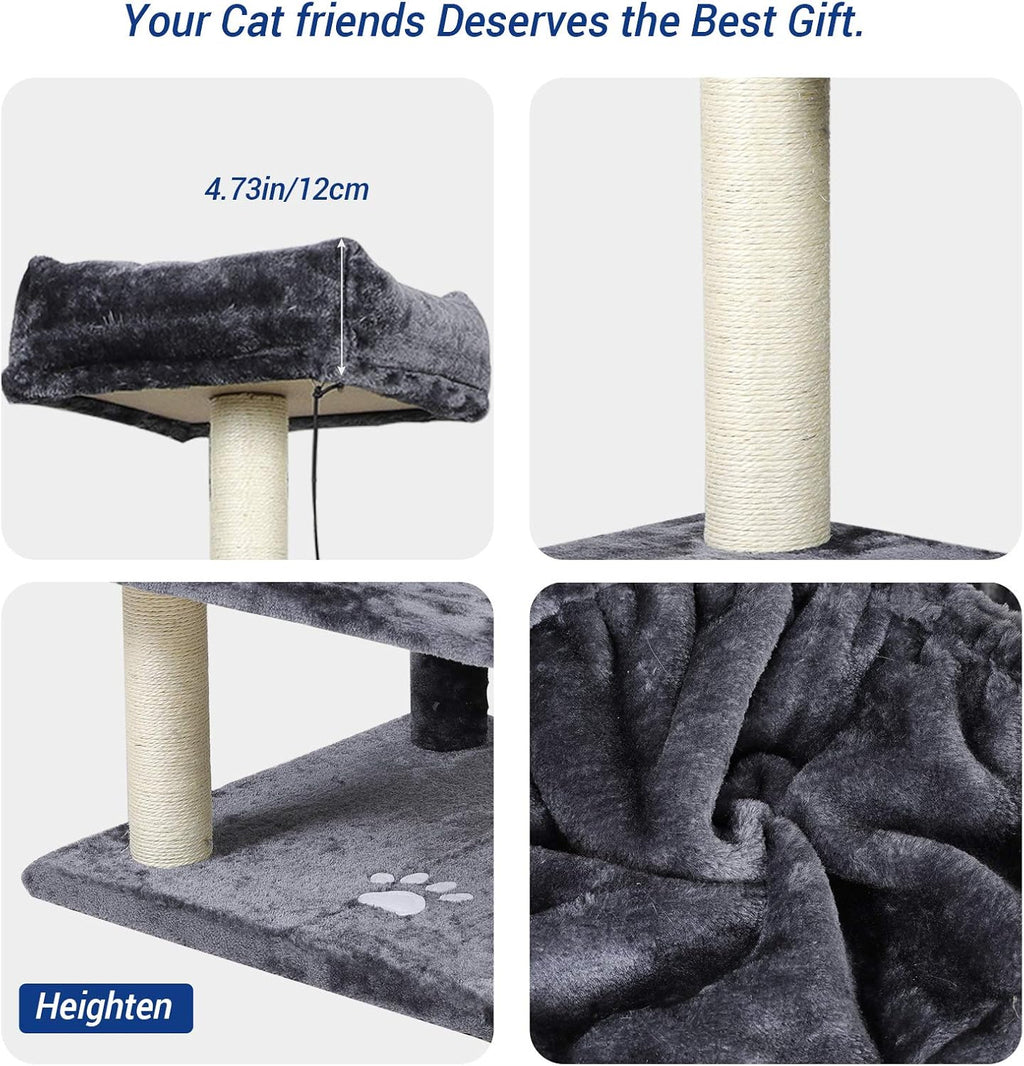 Your Cat friends Deserves the Best Gift.

4.73in/12cm

Heighten